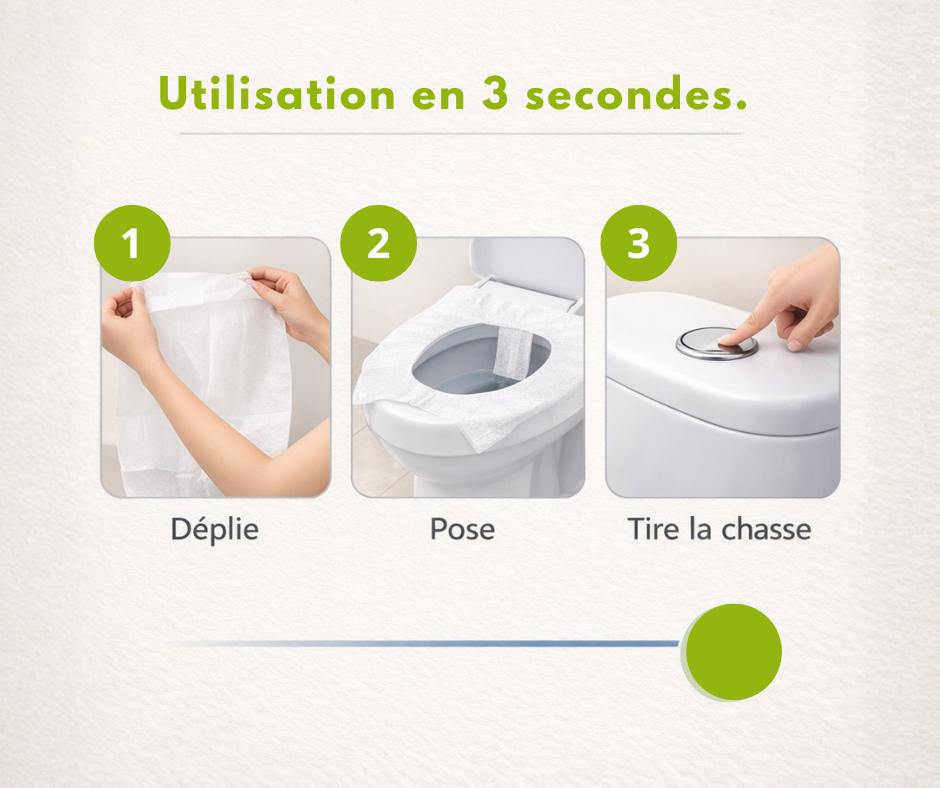 Utilisation en 3 secondes.

1

Déplie

2

Pose

3

Tire la chasse